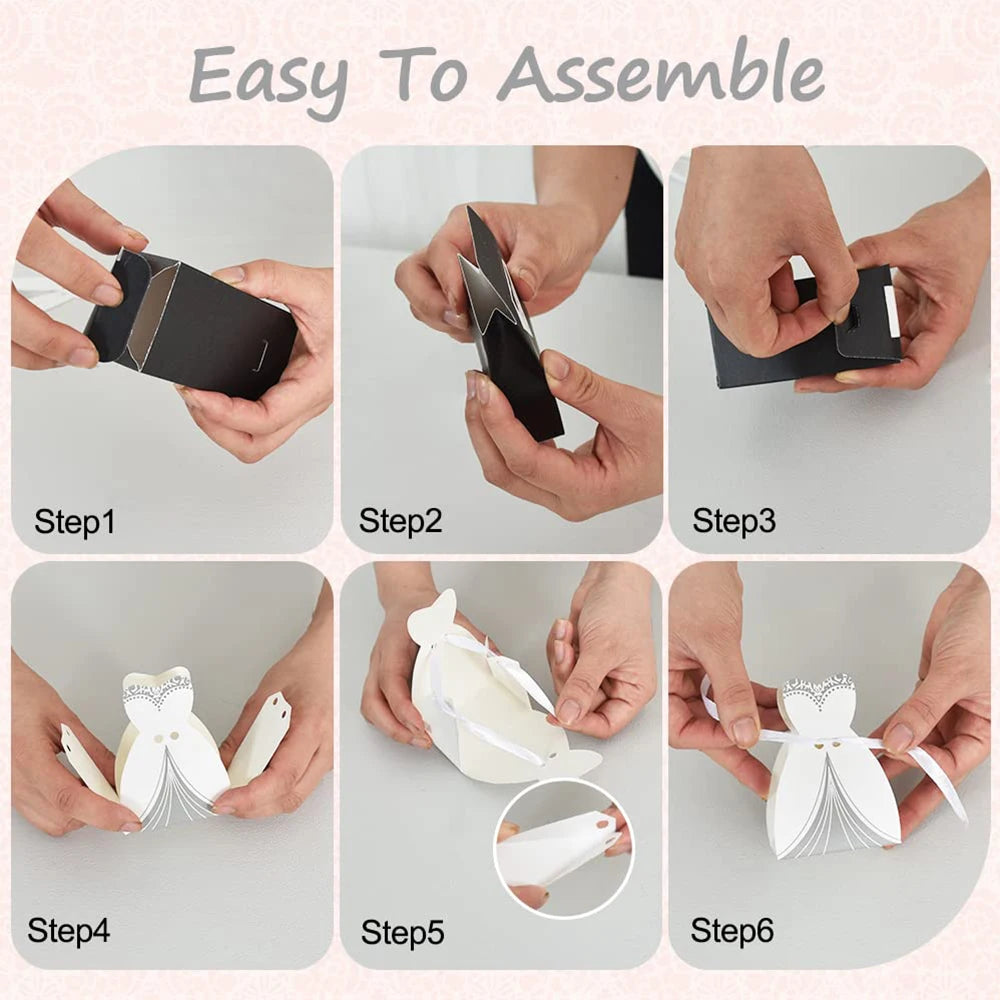 Easy To Assemble

Step1

Step2

Step3

Step4

Step5

Step6