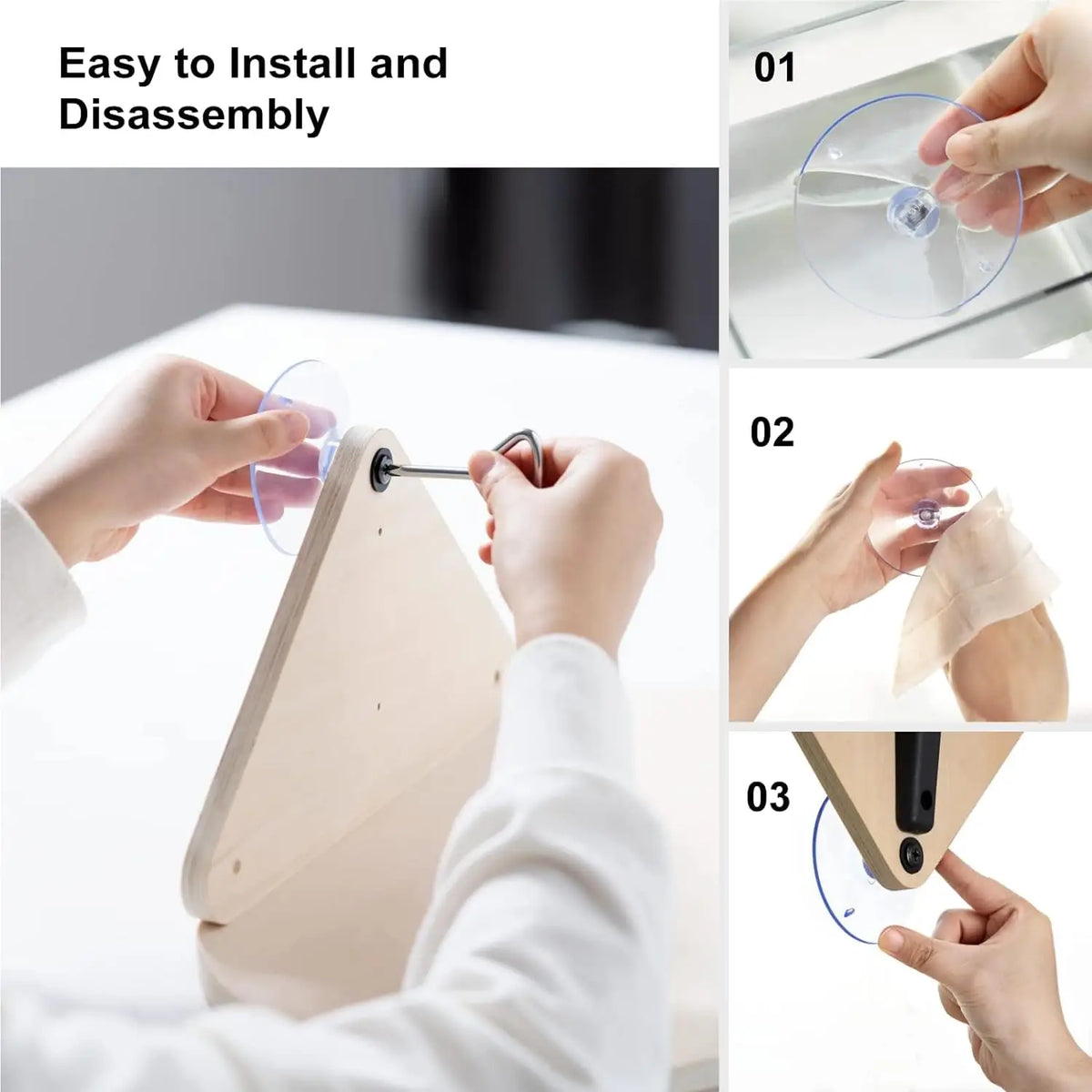 Easy to Install and Disassembly

01

02

03