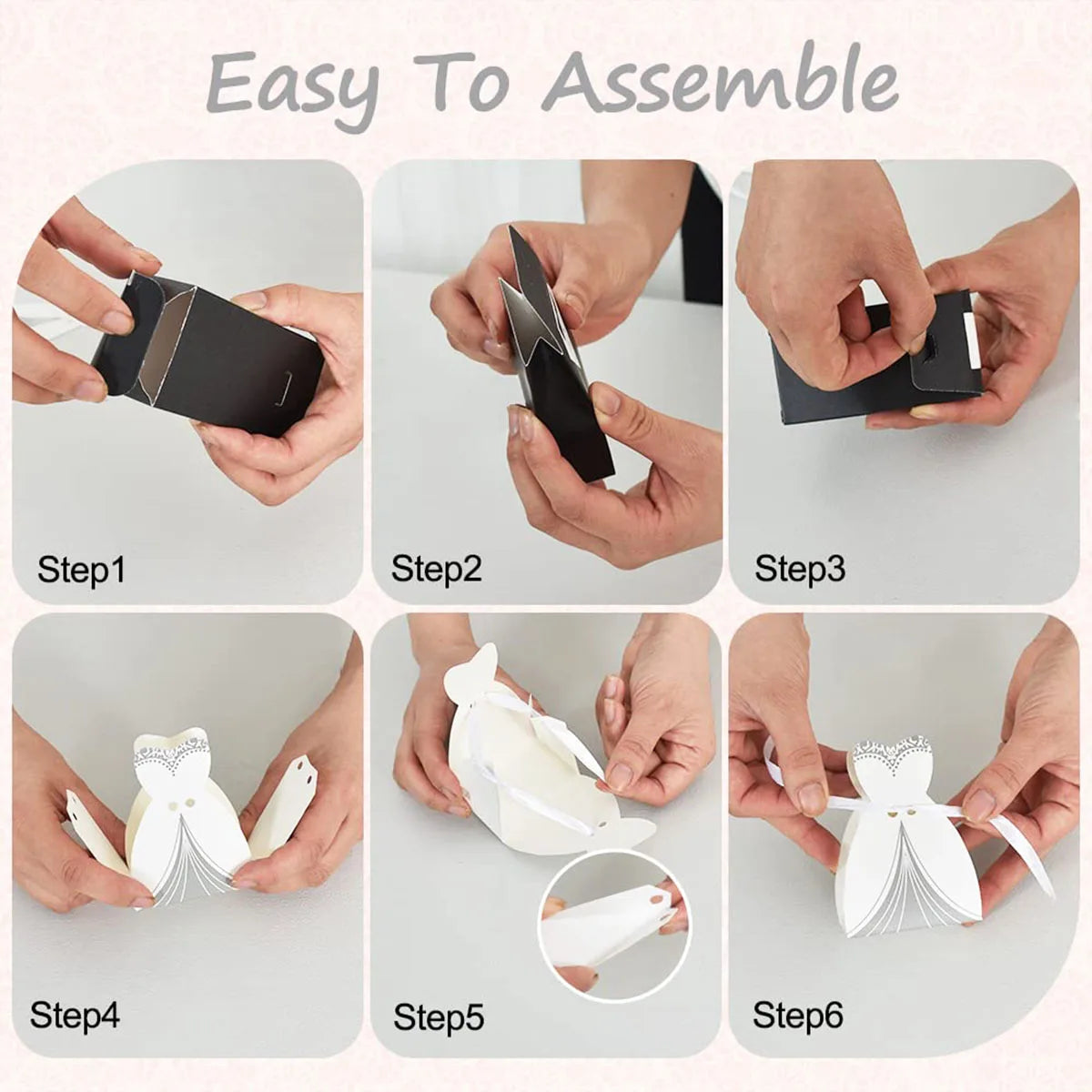 Easy To Assemble

Step1

Step2

Step3

Step4

Step5

Step6